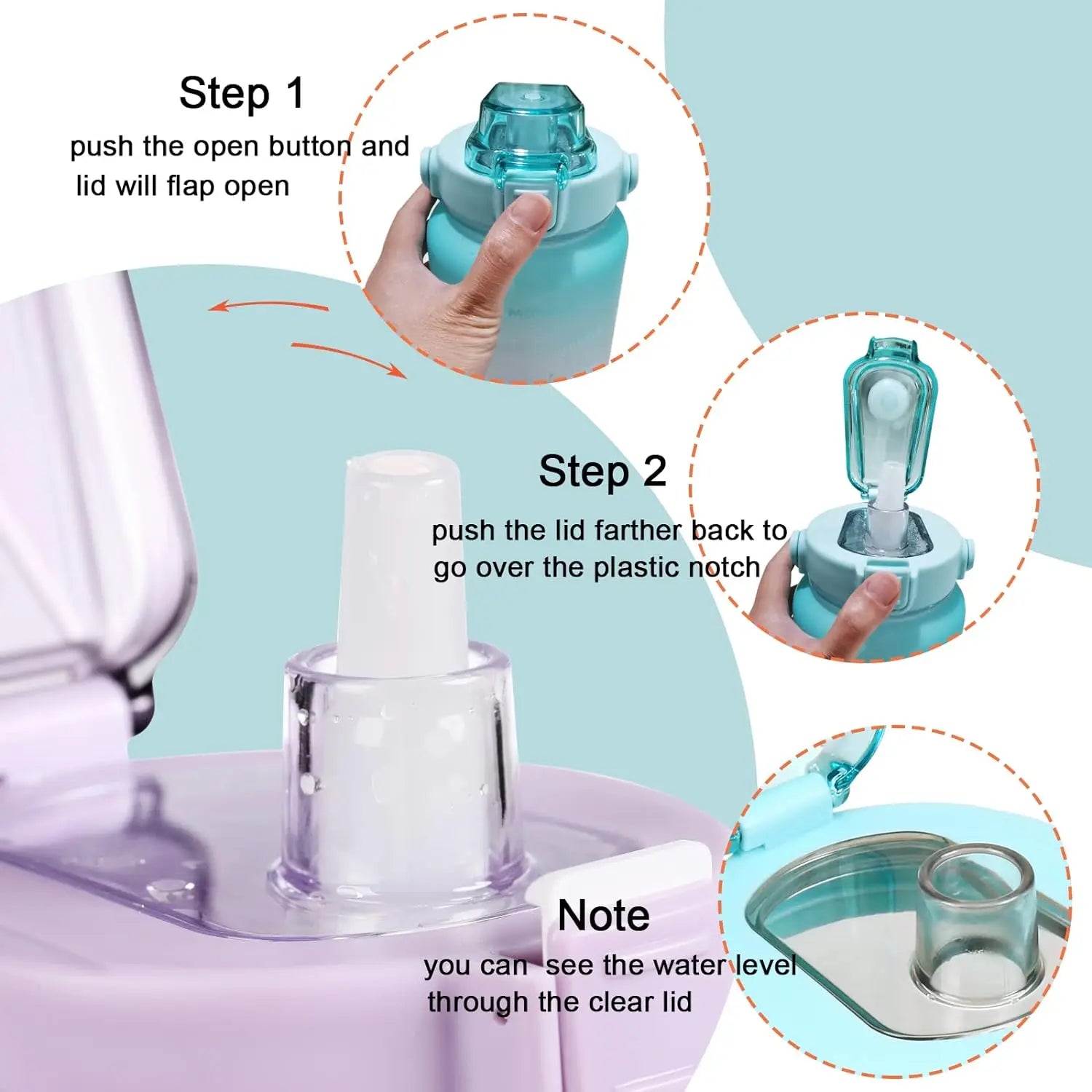 Step 1
push the open button and lid will flap open

Step 2
push the lid farther back to go over the plastic notch

Note
you can see the water level through the clear lid